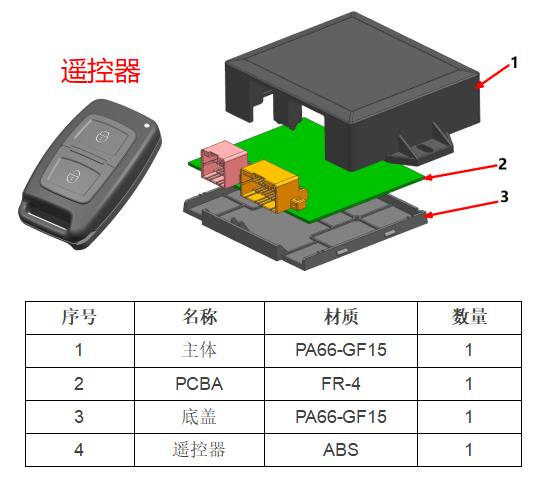 遥控器

1

2

3

| 序号 | 名称 | 材质 | 数量 |
|---|---|---|---|
| 1 | 主体 | PA66-GF15 | 1 |
| 2 | PCBA | FR-4 | 1 |
| 3 | 底盖 | PA66-GF15 | 1 |
| 4 | 遥控器 | ABS | 1 |